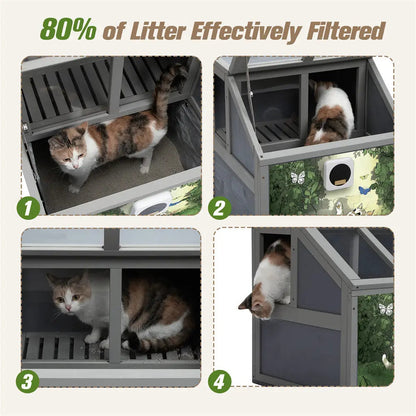 80% of Litter Effectively Filtered

1

2

3

4