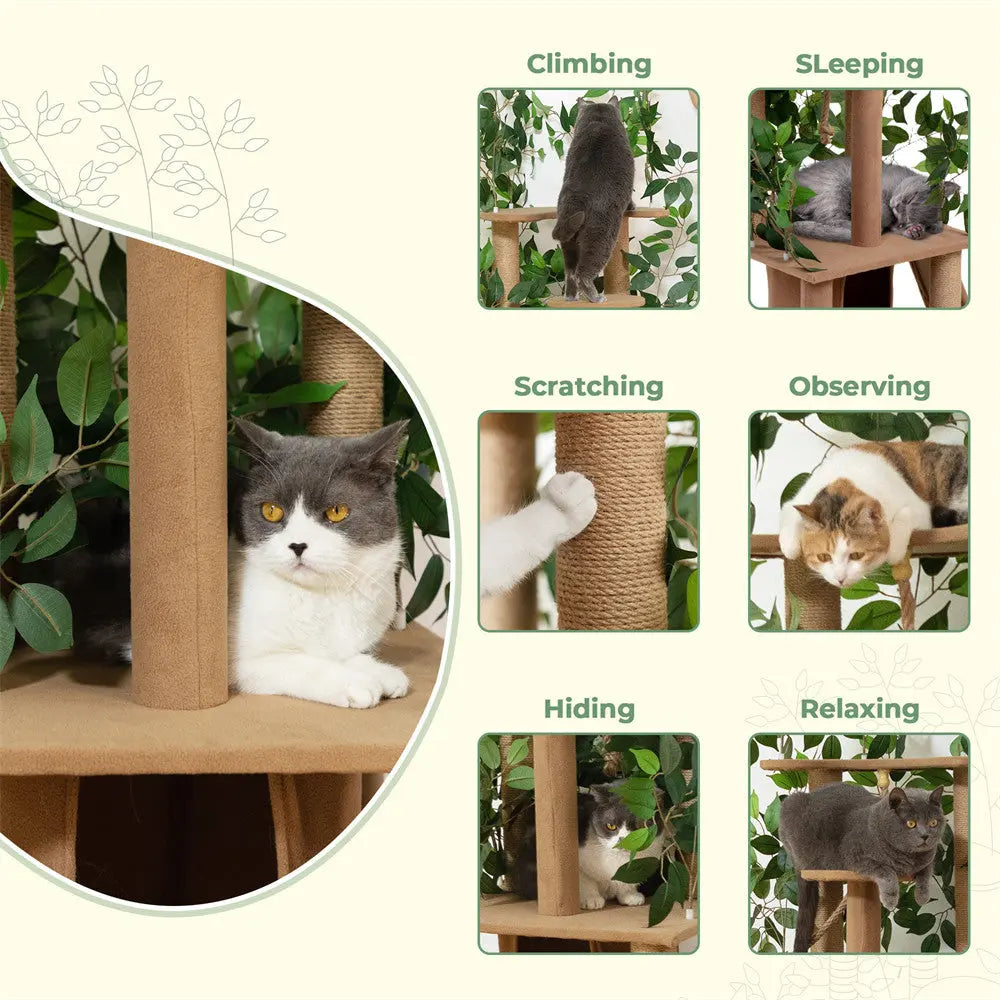 Climbing

SLeeping

Scratching

Observing

Hiding

Relaxing